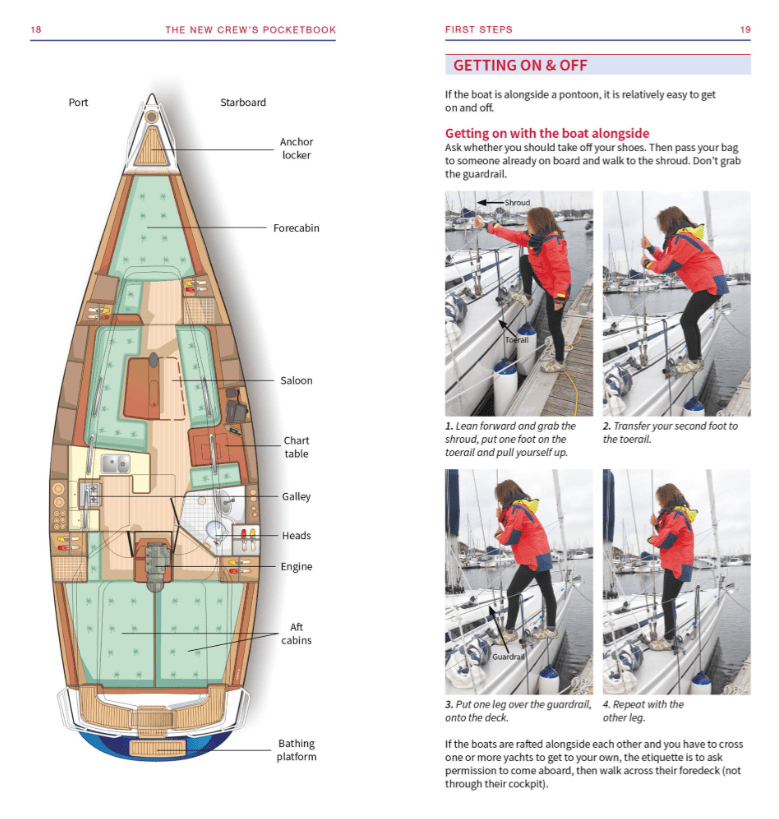 18 THE NEW CREW'S POCKETBOOK

Port

Starboard

Anchor locker

Forecabin

Saloon

Chart table

Galley

Heads

Engine

Aft cabins

Bathing platform

FIRST STEPS 19

GETTING ON & OFF

If the boat is alongside a pontoon, it is relatively easy to get on and off.

Getting on with the boat alongside
Ask whether you should take off your shoes. Then pass your bag to someone already on board and walk to the shroud. Don't grab the guardrail.

Shroud

Toerail

1. Lean forward and grab the shroud, put one foot on the toerail and pull yourself up.

2. Transfer your second foot to the toerail.

Guardrail

3. Put one leg over the guardrail, onto the deck.

4. Repeat with the other leg.

If the boats are rafted alongside each other and you have to cross one or more yachts to get to your own, the etiquette is to ask permission to come aboard, then walk across their foredeck (not through their cockpit).