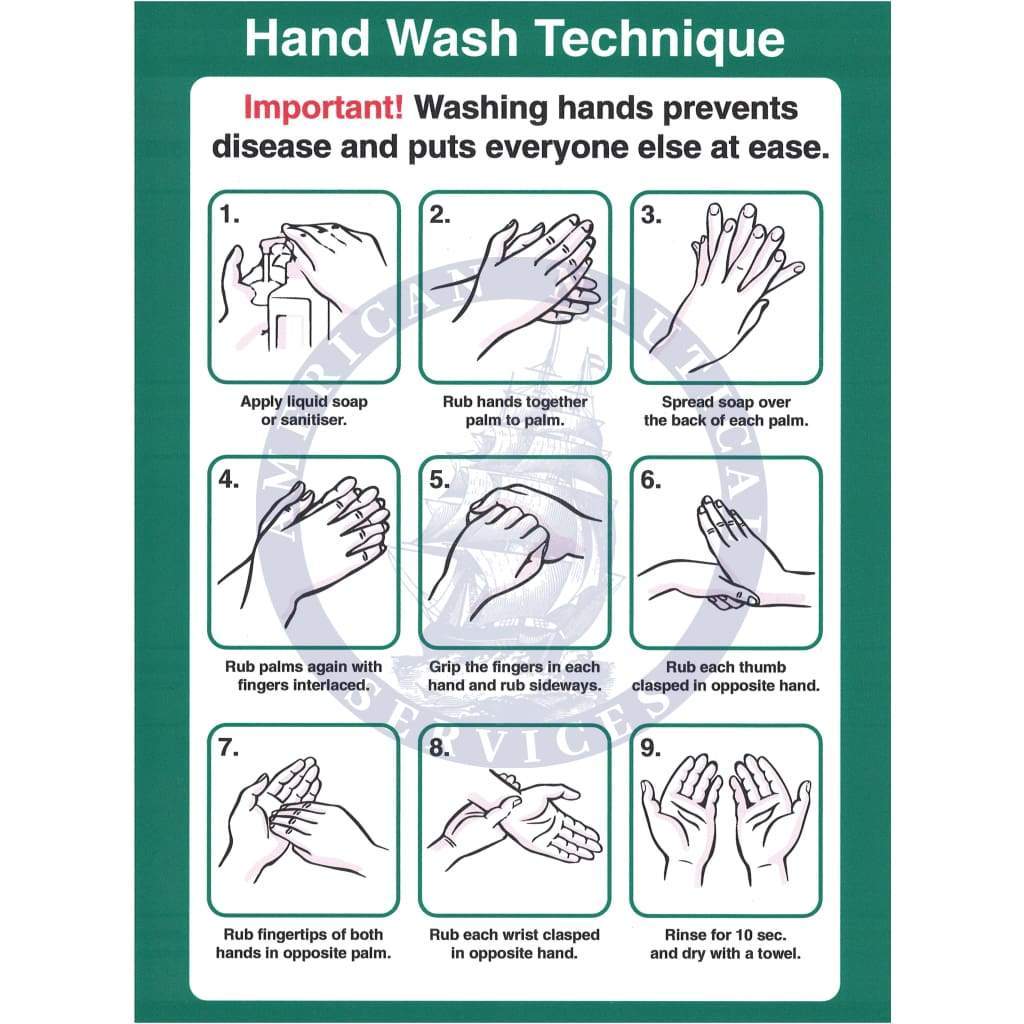 Hand Wash Technique

Important! Washing hands prevents disease and puts everyone else at ease.

1.
Apply liquid soap or sanitiser.

2.
Rub hands together palm to palm.

3.
Spread soap over the back of each palm.

4.
Rub palms again with fingers interlaced.

5.
Grip the fingers in each hand and rub sideways.

6.
Rub each thumb clasped in opposite hand.

7.
Rub fingertips of both hands in opposite palm.

8.
Rub each wrist clasped in opposite hand.

9.
Rinse for 10 sec. and dry with a towel.

AMERICAN NAUTICAL SERVICES